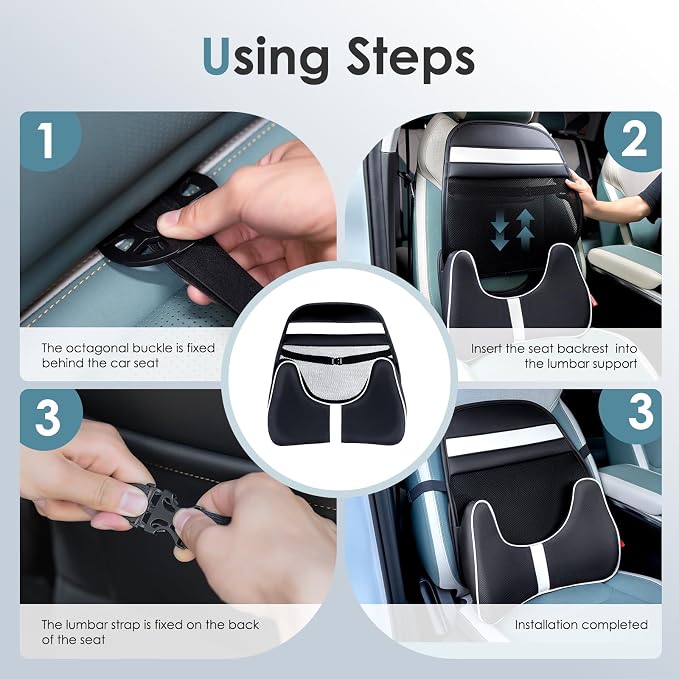 Using Steps

1

The octagonal buckle is fixed behind the car seat

2

Insert the seat backrest into the lumbar support

3

The lumbar strap is fixed on the back of the seat

3

Installation completed