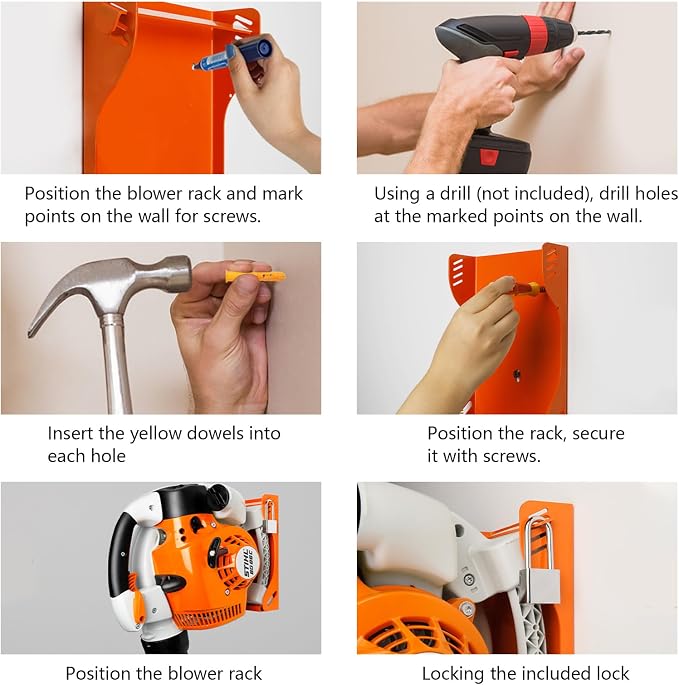 Position the blower rack and mark points on the wall for screws.

Using a drill (not included), drill holes at the marked points on the wall.

Insert the yellow dowels into each hole

Position the rack, secure it with screws.

STIHL

Position the blower rack

Locking the included lock