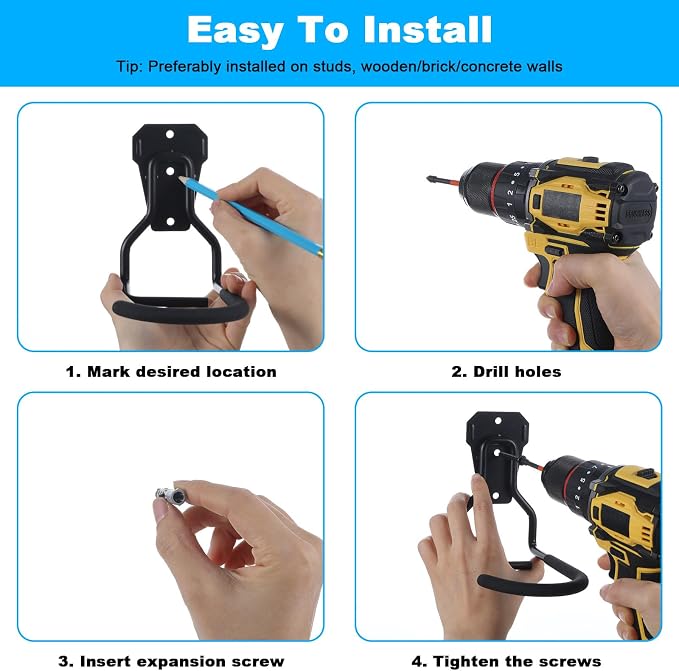 Easy To Install

Tip: Preferably installed on studs, wooden/brick/concrete walls

1. Mark desired location

2. Drill holes

3. Insert expansion screw

4. Tighten the screws