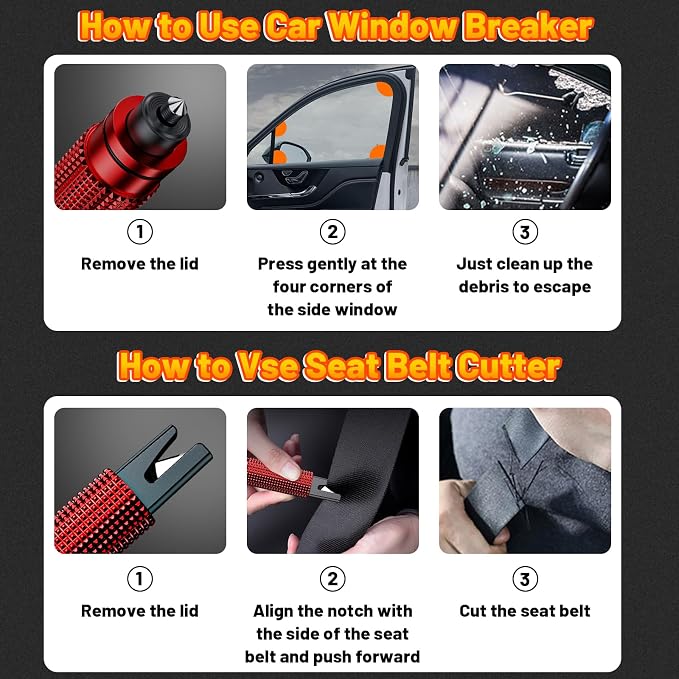 How to Use Car Window Breaker

①
Remove the lid

②
Press gently at the four corners of the side window

③
Just clean up the debris to escape

How to Vse Seat Belt Cutter

①
Remove the lid

②
Align the notch with the side of the seat belt and push forward

③
Cut the seat belt