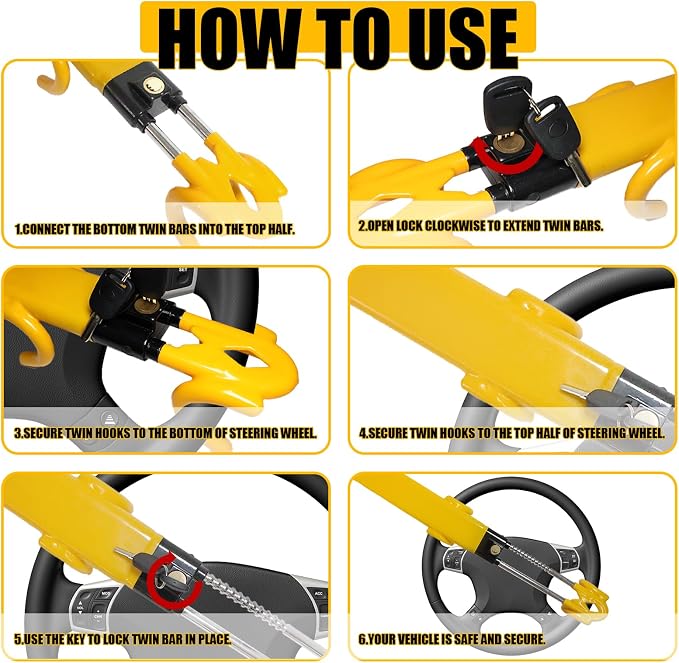 HOW TO USE

1.CONNECT THE BOTTOM TWIN BARS INTO THE TOP HALF.

2.OPEN LOCK CLOCKWISE TO EXTEND TWIN BARS.

3.SECURE TWIN HOOKS TO THE BOTTOM OF STEERING WHEEL.

4.SECURE TWIN HOOKS TO THE TOP HALF OF STEERING WHEEL.

5.USE THE KEY TO LOCK TWIN BAR IN PLACE.

6.YOUR VEHICLE IS SAFE AND SECURE.