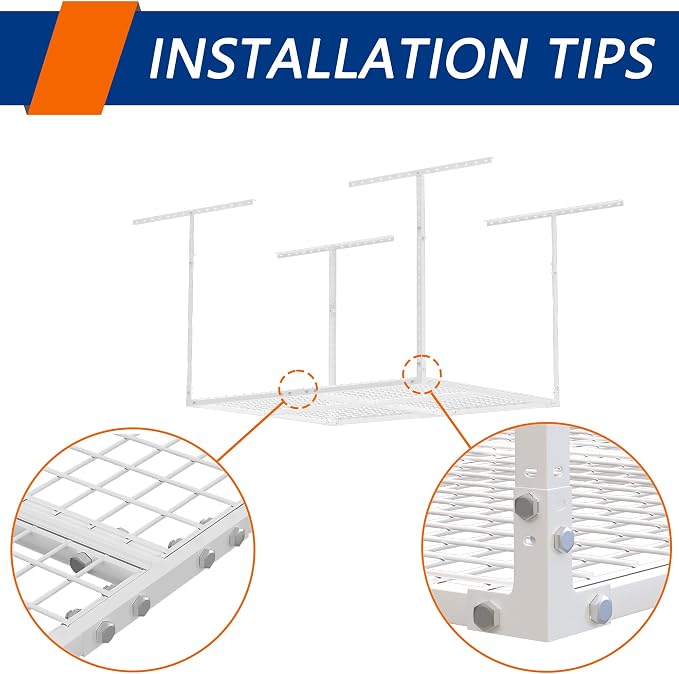 INSTALLATION TIPS