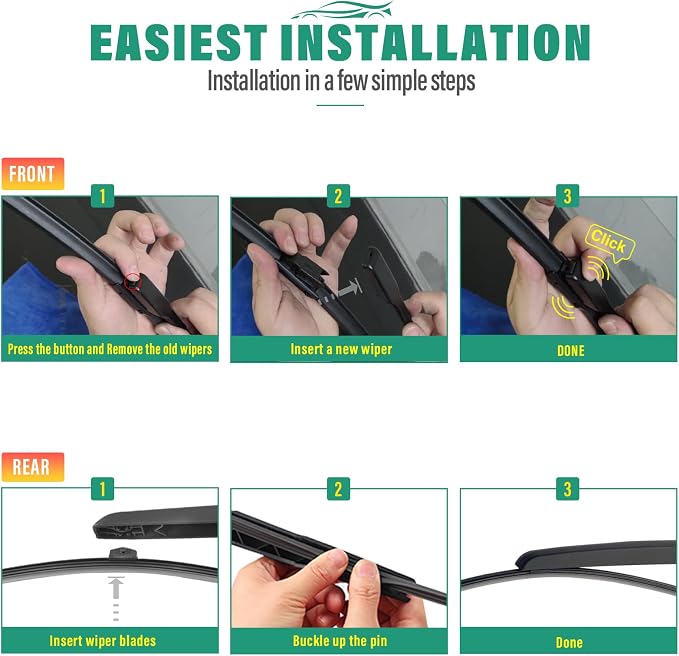 EASIEST INSTALLATION
Installation in a few simple steps

FRONT

1
Press the button and Remove the old wipers

2
Insert a new wiper

3
Click
DONE

REAR

1
Insert wiper blades

2
Buckle up the pin

3
Done