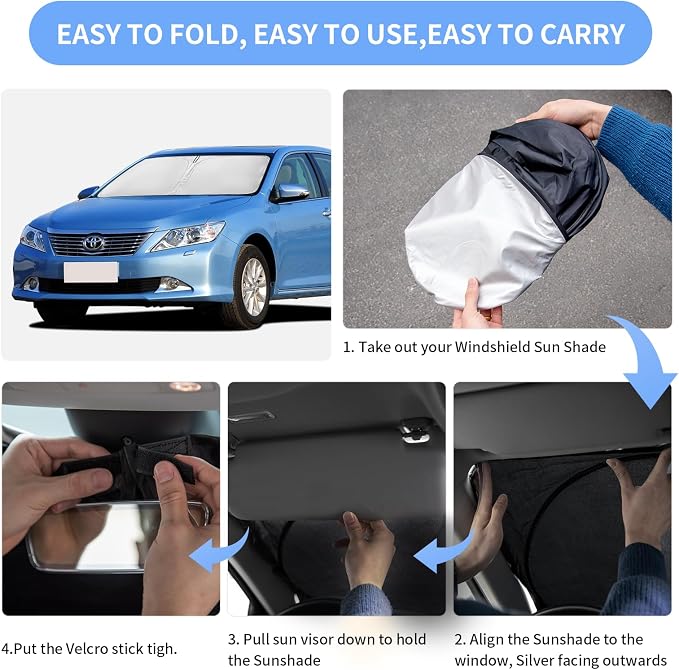 EASY TO FOLD, EASY TO USE,EASY TO CARRY

1. Take out your Windshield Sun Shade

4.Put the Velcro stick tigh.

3. Pull sun visor down to hold the Sunshade

2. Align the Sunshade to the window, Silver facing outwards