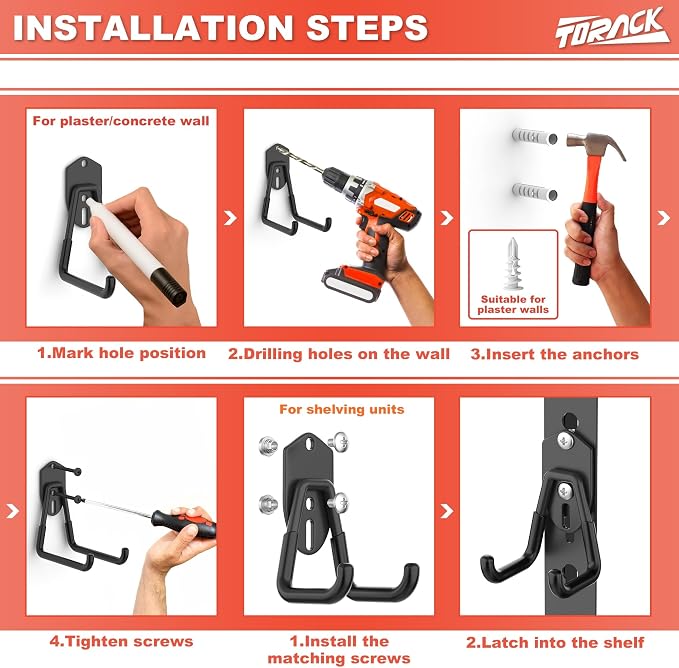 INSTALLATION STEPS

TORACK

For plaster/concrete wall

Suitable for plaster walls

1.Mark hole position

2.Drilling holes on the wall

3.Insert the anchors

For shelving units

4.Tighten screws

1.Install the matching screws

2.Latch into the shelf