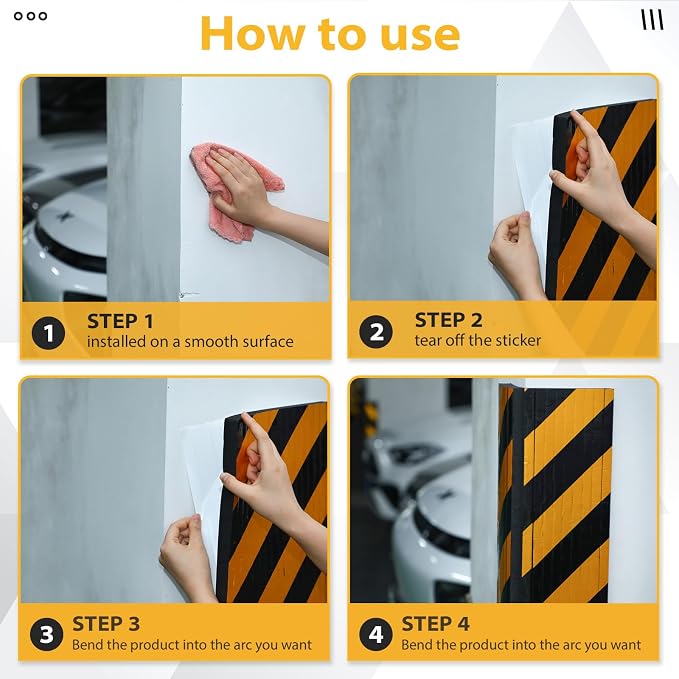 How to use

1 STEP 1
installed on a smooth surface

2 STEP 2
tear off the sticker

3 STEP 3
Bend the product into the arc you want

4 STEP 4
Bend the product into the arc you want