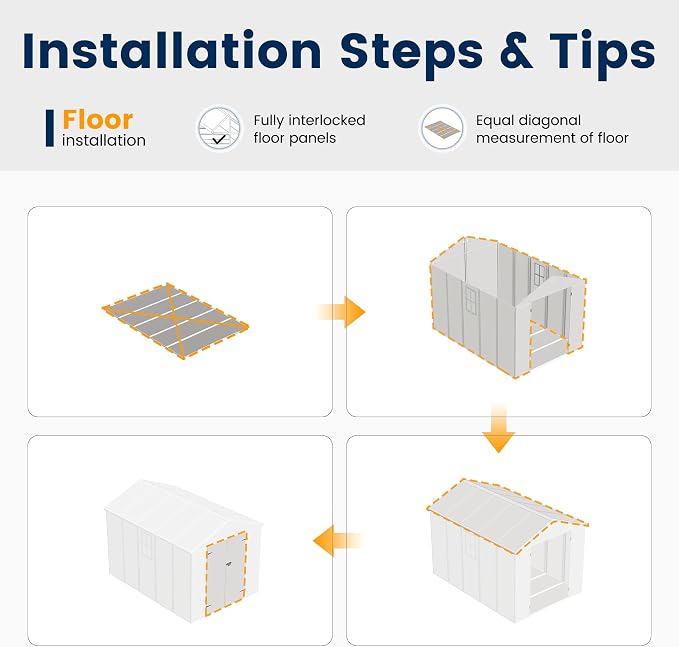 Installation Steps & Tips

Floor installation

Fully interlocked floor panels

Equal diagonal measurement of floor