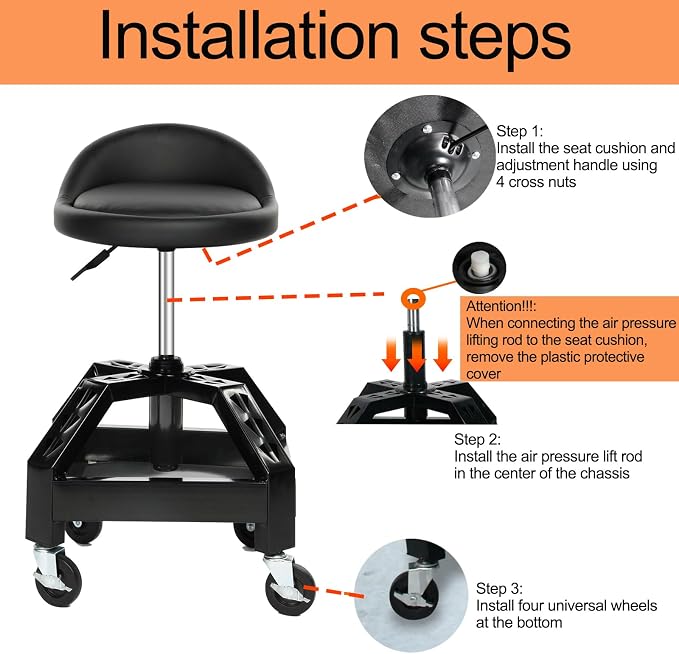 Installation steps

Step 1:
Install the seat cushion and adjustment handle using 4 cross nuts

Attention!!!:
When connecting the air pressure lifting rod to the seat cushion, remove the plastic protective cover

Step 2:
Install the air pressure lift rod in the center of the chassis

Step 3:
Install four universal wheels at the bottom