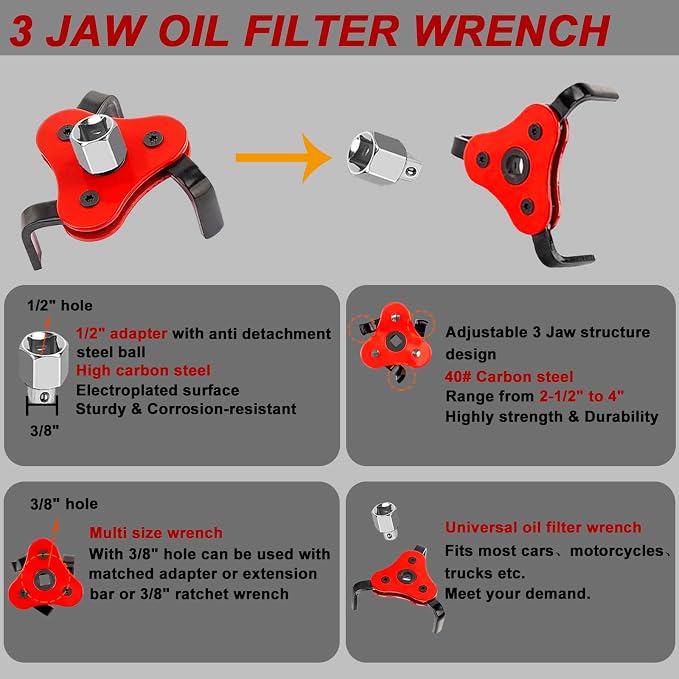 3 JAW OIL FILTER WRENCH

1/2" hole

1/2" adapter with anti detachment steel ball
High carbon steel
Electroplated surface
Sturdy & Corrosion-resistant

3/8"

Adjustable 3 Jaw structure design
40# Carbon steel
Range from 2-1/2" to 4"
Highly strength & Durability

3/8" hole

Multi size wrench
With 3/8" hole can be used with matched adapter or extension bar or 3/8" ratchet wrench

Universal oil filter wrench
Fits most cars、motorcycles、trucks etc.
Meet your demand.