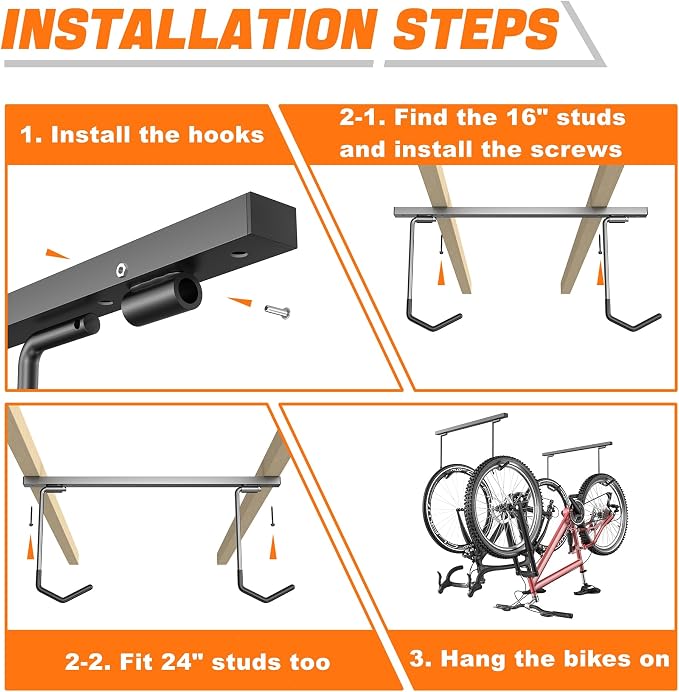 INSTALLATION STEPS

1. Install the hooks

2-1. Find the 16" studs and install the screws

2-2. Fit 24" studs too

3. Hang the bikes on