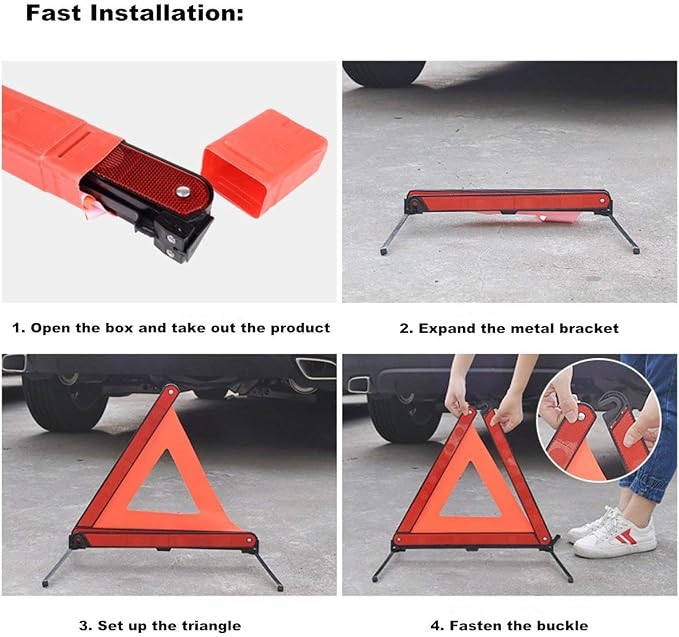 Fast Installation:

1. Open the box and take out the product

2. Expand the metal bracket

3. Set up the triangle

4. Fasten the buckle