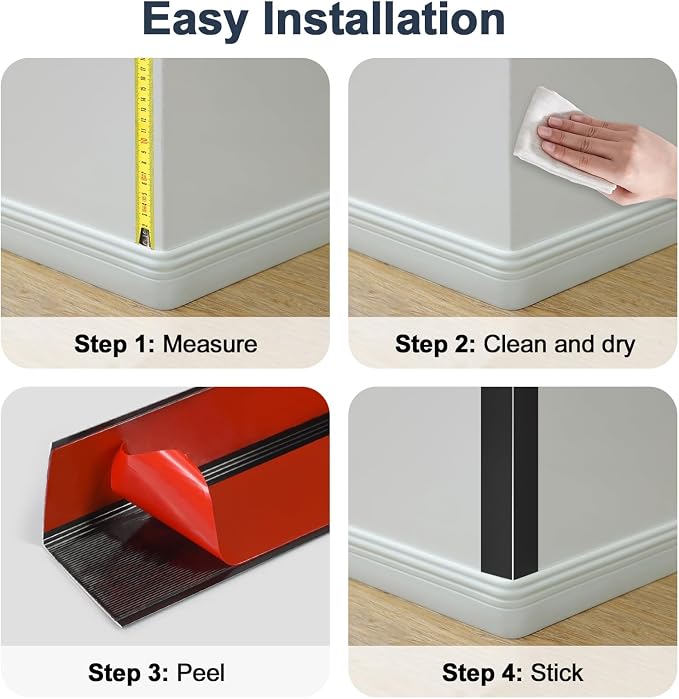 Easy Installation

Step 1: Measure

Step 2: Clean and dry

Step 3: Peel

Step 4: Stick