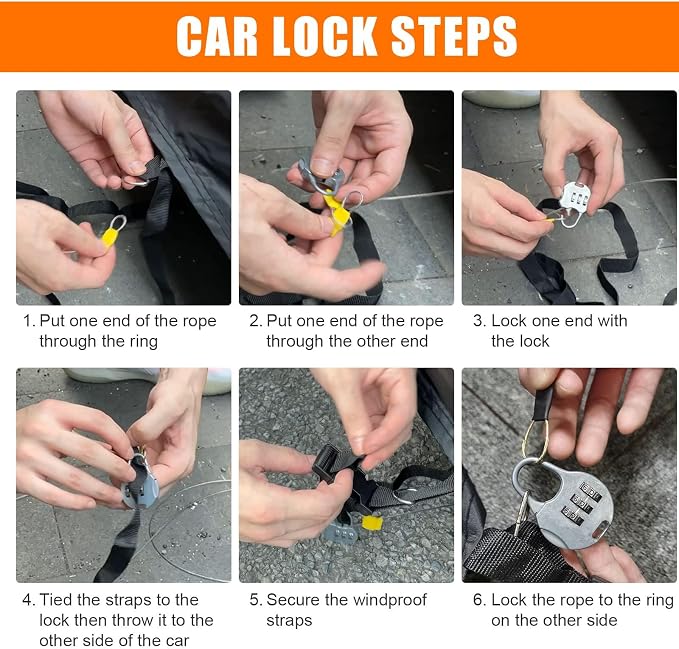 CAR LOCK STEPS

1. Put one end of the rope through the ring

2. Put one end of the rope through the other end

3. Lock one end with the lock

4. Tied the straps to the lock then throw it to the other side of the car

5. Secure the windproof straps

6. Lock the rope to the ring on the other side