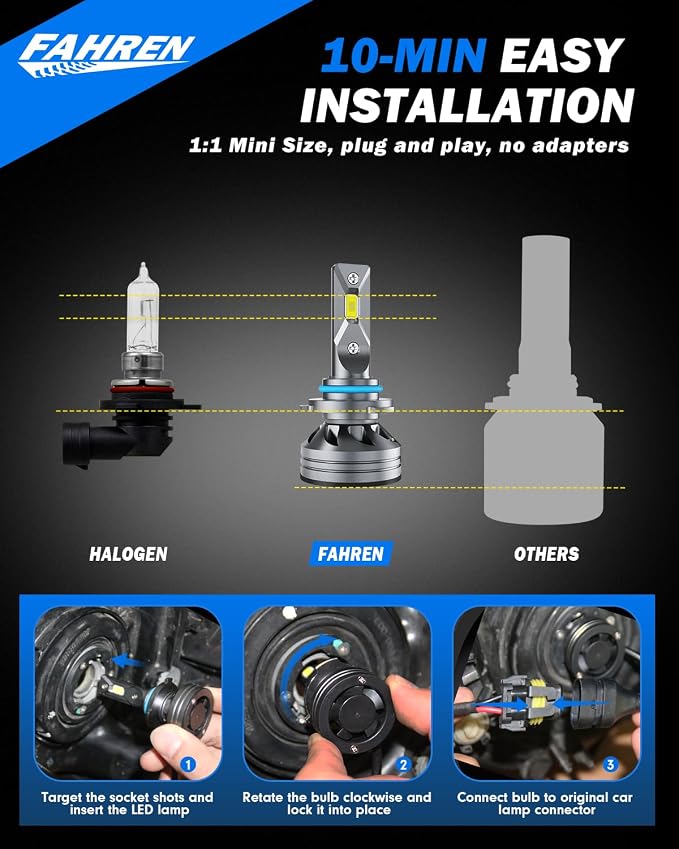 FAHREN

10-MIN EASY INSTALLATION

1:1 Mini Size, plug and play, no adapters

HALOGEN

FAHREN

OTHERS

1

Target the socket shots and insert the LED lamp

2

Retate the bulb clockwise and lock it into place

3

Connect bulb to original car lamp connector