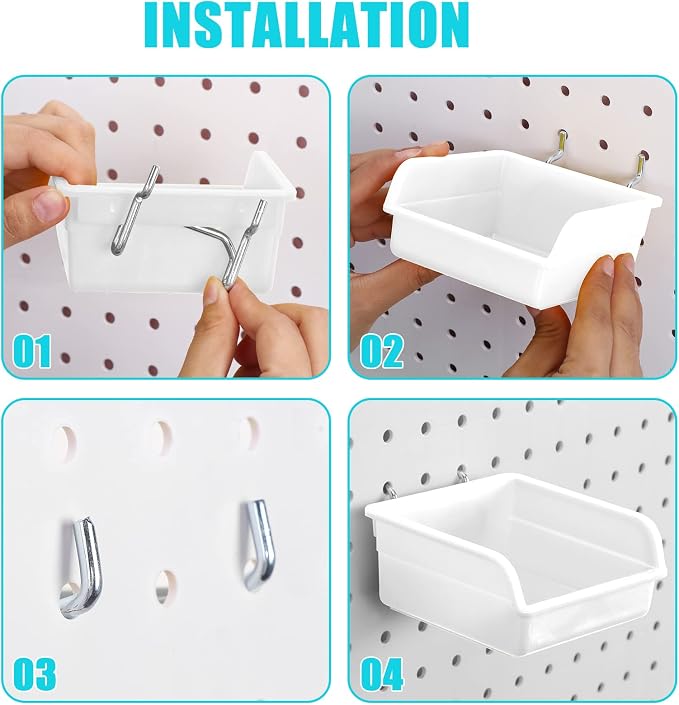 INSTALLATION

01

02

03

04