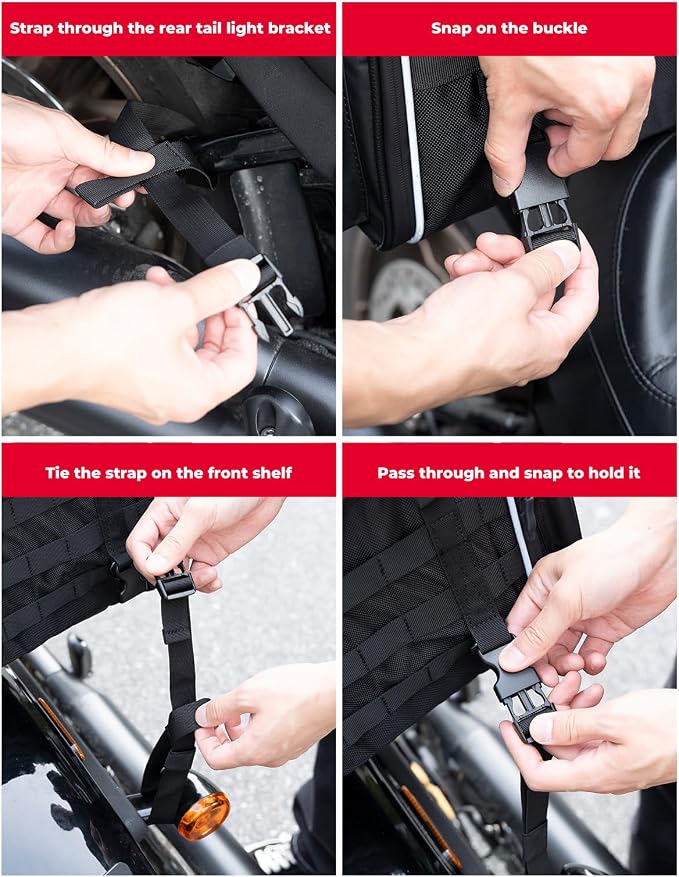 Strap through the rear tail light bracket

Snap on the buckle

Tie the strap on the front shelf

Pass through and snap to hold it