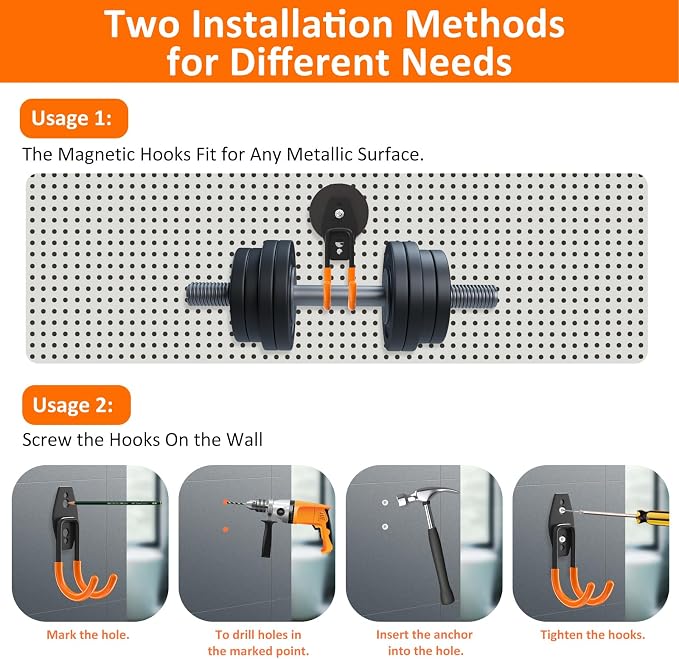 Two Installation Methods for Different Needs

Usage 1:

The Magnetic Hooks Fit for Any Metallic Surface.

Usage 2:

Screw the Hooks On the Wall

Mark the hole.

To drill holes in the marked point.

Insert the anchor into the hole.

Tighten the hooks.