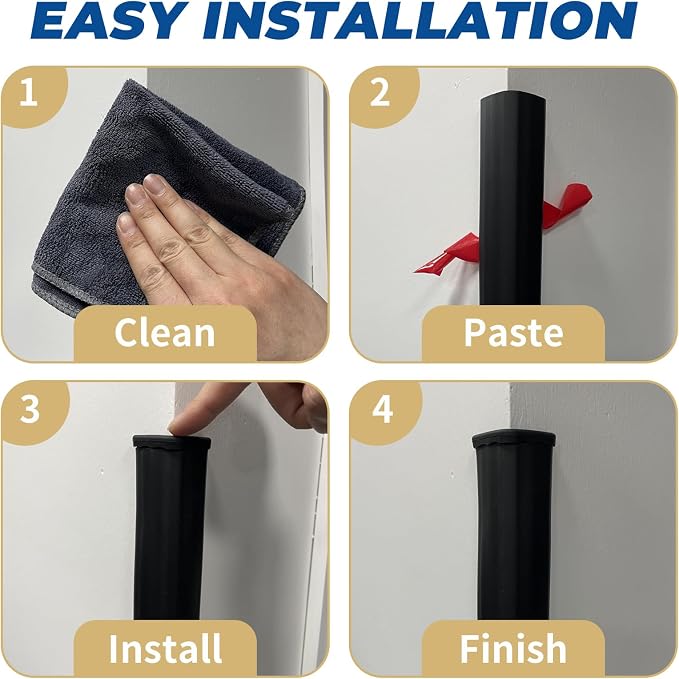 EASY INSTALLATION

1
Clean

2
Paste

3
Install

4
Finish