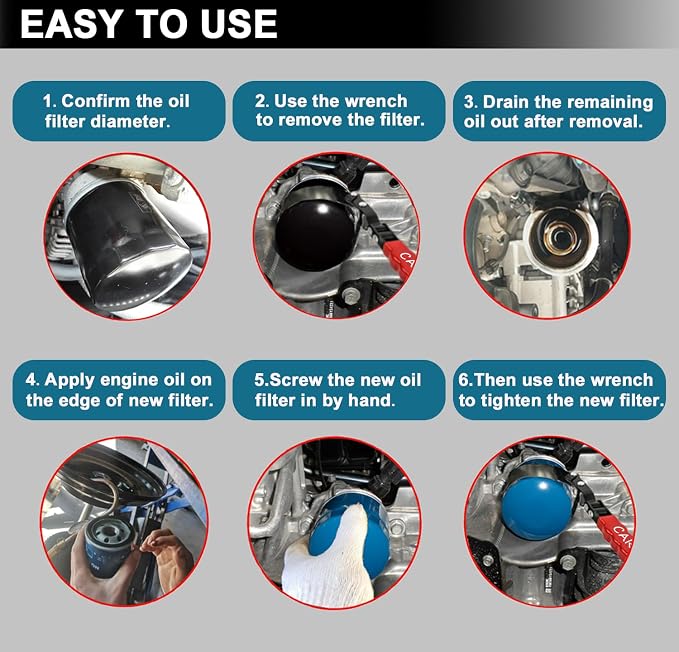 EASY TO USE

1. Confirm the oil filter diameter.

2. Use the wrench to remove the filter.

3. Drain the remaining oil out after removal.

CA

4. Apply engine oil on the edge of new filter.

5.Screw the new oil filter in by hand.

6.Then use the wrench to tighten the new filter.

CA