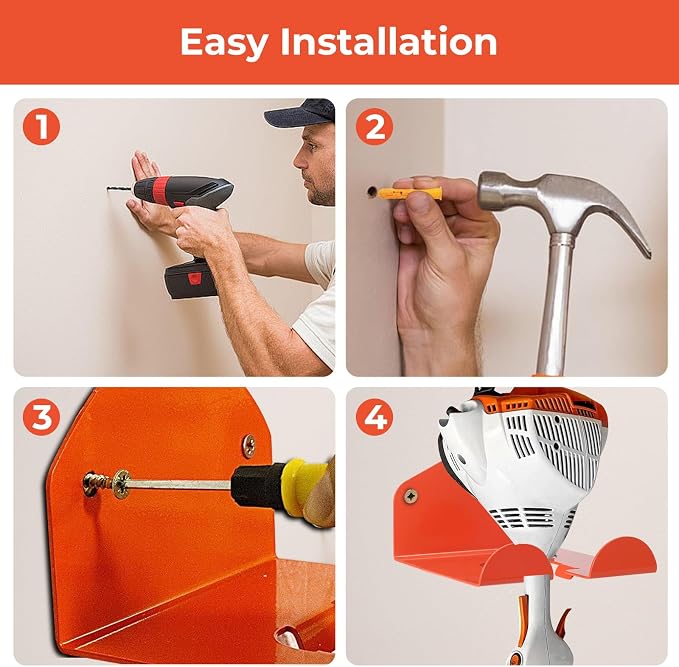 Easy Installation

1

2

3

4