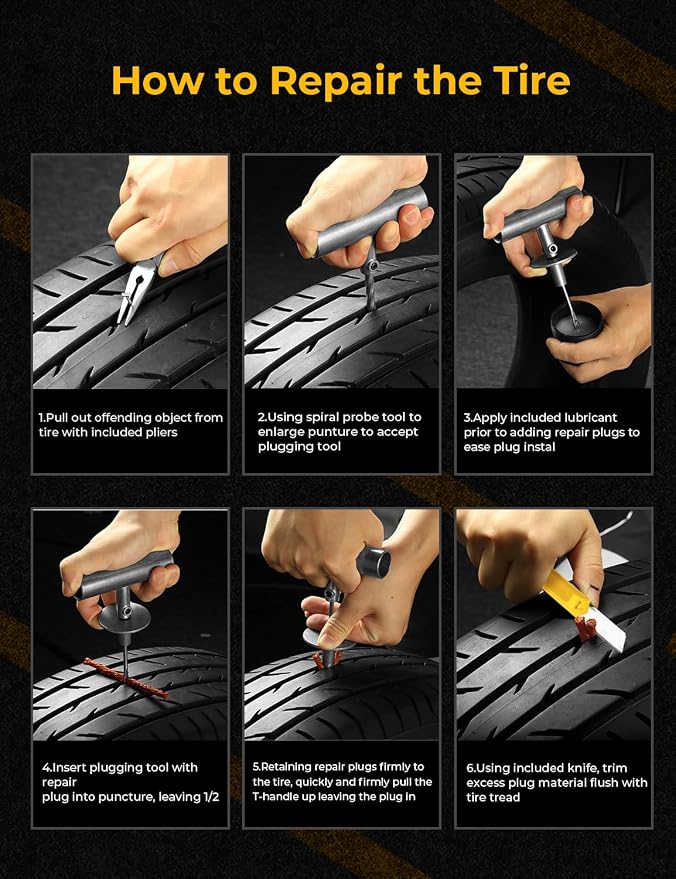 How to Repair the Tire

1.Pull out offending object from tire with included pliers

2.Using spiral probe tool to enlarge punture to accept plugging tool

3.Apply included lubricant prior to adding repair plugs to ease plug instal

4.Insert plugging tool with repair plug into puncture, leaving 1/2

5.Retaining repair plugs firmly to the tire, quickly and firmly pull the T-handle up leaving the plug in

6.Using included knife, trim excess plug material flush with tire tread