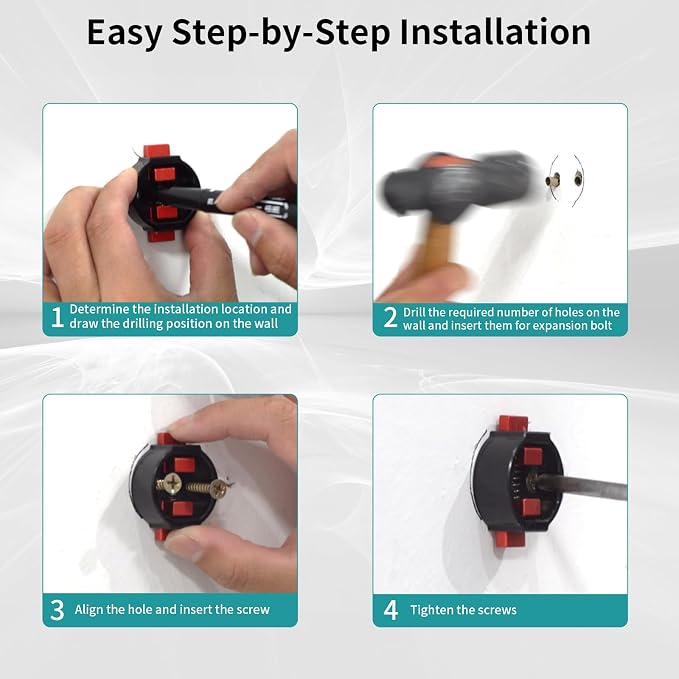 Easy Step-by-Step Installation

1 Determine the installation location and draw the drilling position on the wall

2 Drill the required number of holes on the wall and insert them for expansion bolt

3 Align the hole and insert the screw

4 Tighten the screws