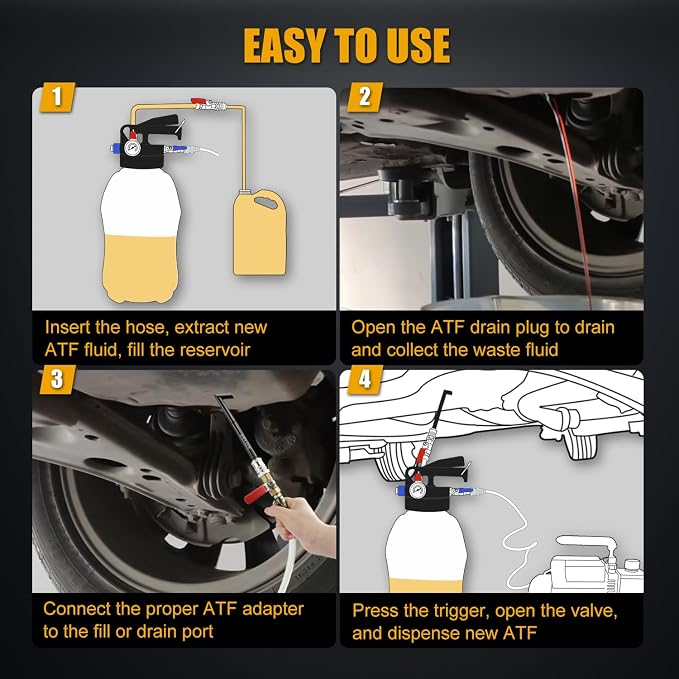 EASY TO USE

1

Insert the hose, extract new ATF fluid, fill the reservoir

2

Open the ATF drain plug to drain and collect the waste fluid

3

Connect the proper ATF adapter to the fill or drain port

4

Press the trigger, open the valve, and dispense new ATF