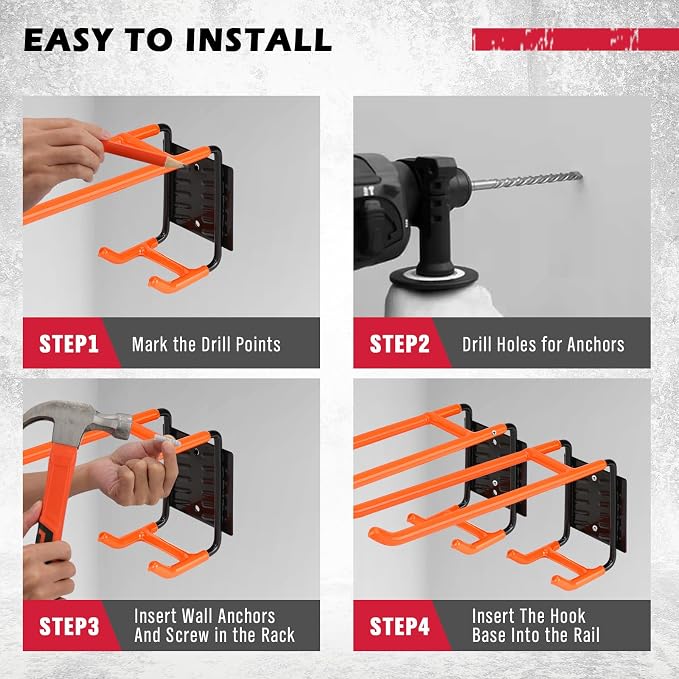 EASY TO INSTALL

STEP1 Mark the Drill Points

STEP2 Drill Holes for Anchors

STEP3 Insert Wall Anchors And Screw in the Rack

STEP4 Insert The Hook Base Into the Rail