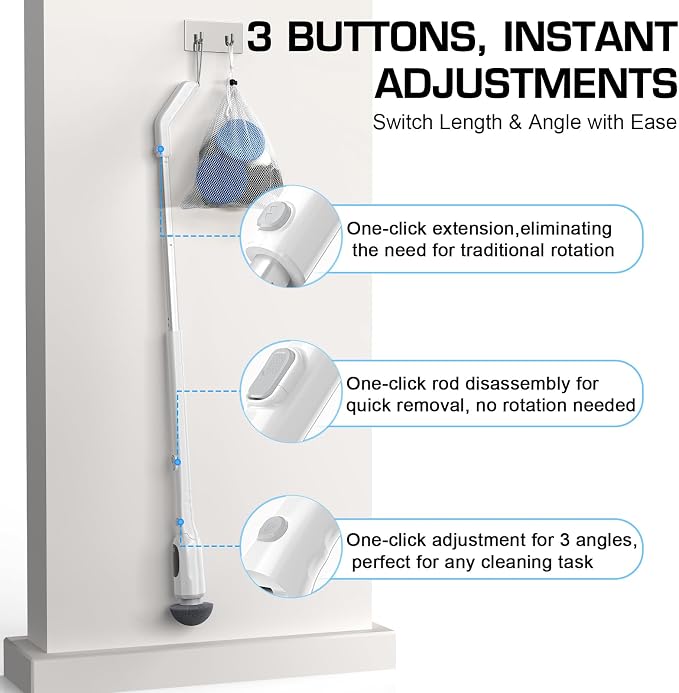 3 BUTTONS, INSTANT ADJUSTMENTS

Switch Length & Angle with Ease

One-click extension,eliminating the need for traditional rotation

One-click rod disassembly for quick removal, no rotation needed

One-click adjustment for 3 angles, perfect for any cleaning task