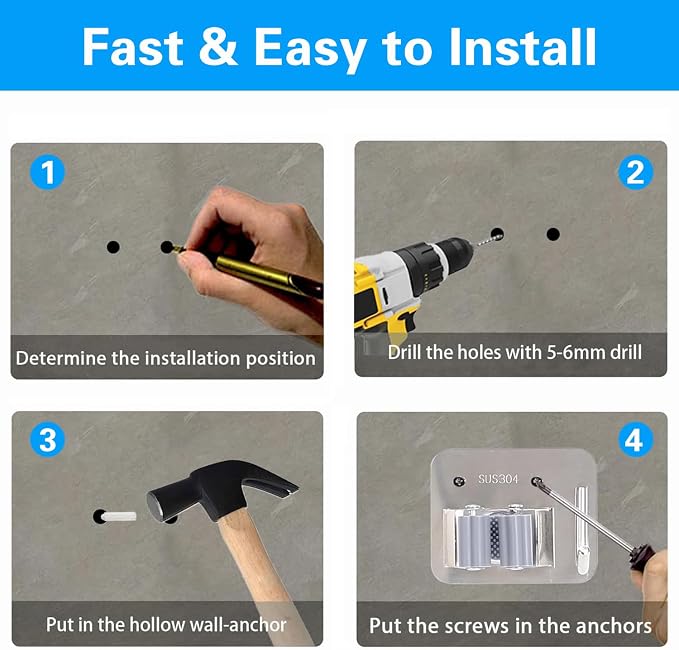 Fast & Easy to Install

1

Determine the installation position

2

Drill the holes with 5-6mm drill

3

Put in the hollow wall-anchor

4

SUS304

Put the screws in the anchors