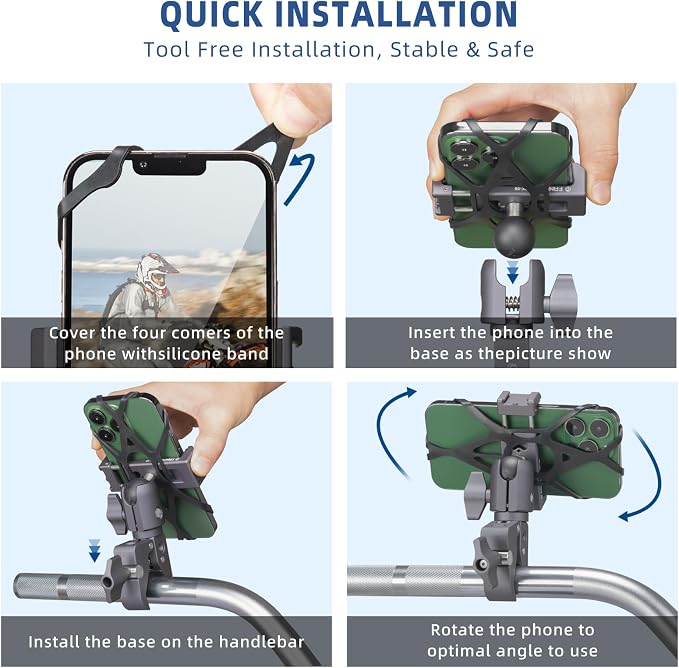 QUICK INSTALLATION

Tool Free Installation, Stable & Safe

Cover the four comers of the phone withsilicone band

Insert the phone into the base as thepicture show

Install the base on the handlebar

Rotate the phone to optimal angle to use