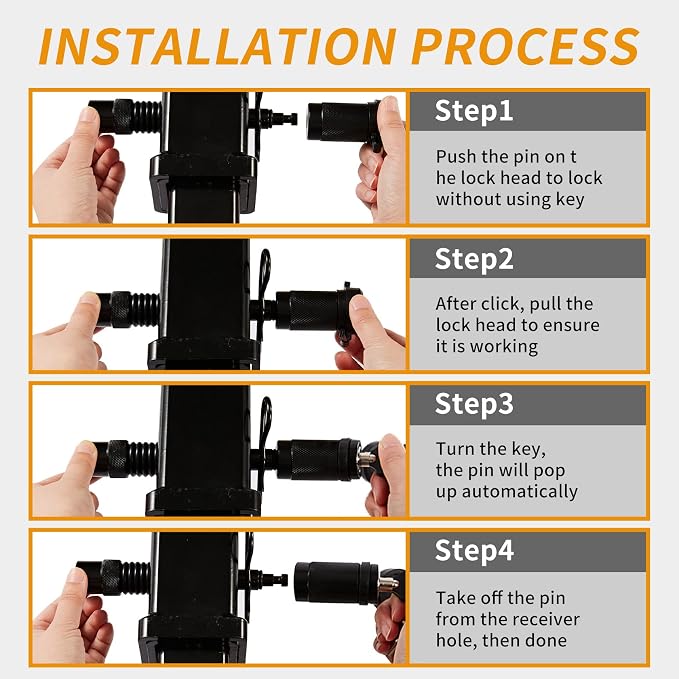 INSTALLATION PROCESS

Step1

Push the pin on t he lock head to lock without using key

Step2

After click, pull the lock head to ensure it is working

Step3

Turn the key, the pin will pop up automatically

Step4

Take off the pin from the receiver hole, then done