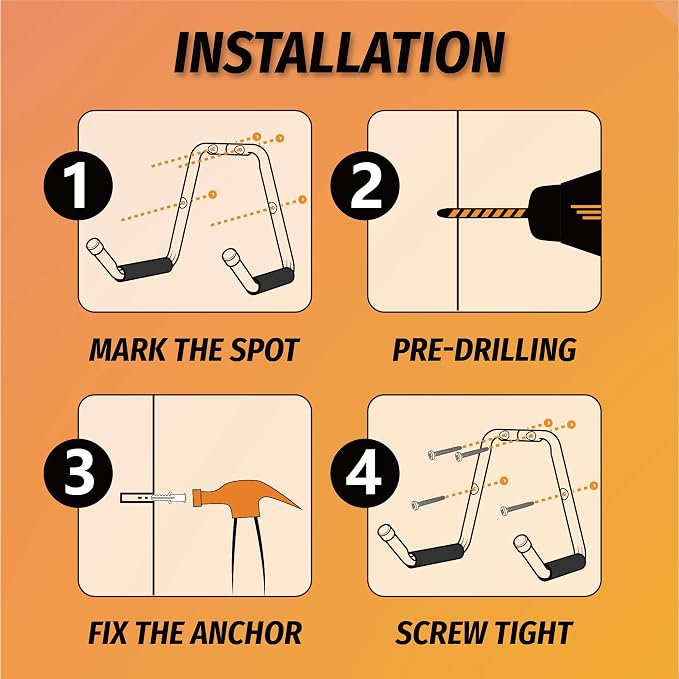 INSTALLATION

1

MARK THE SPOT

2

PRE-DRILLING

3

FIX THE ANCHOR

4

SCREW TIGHT