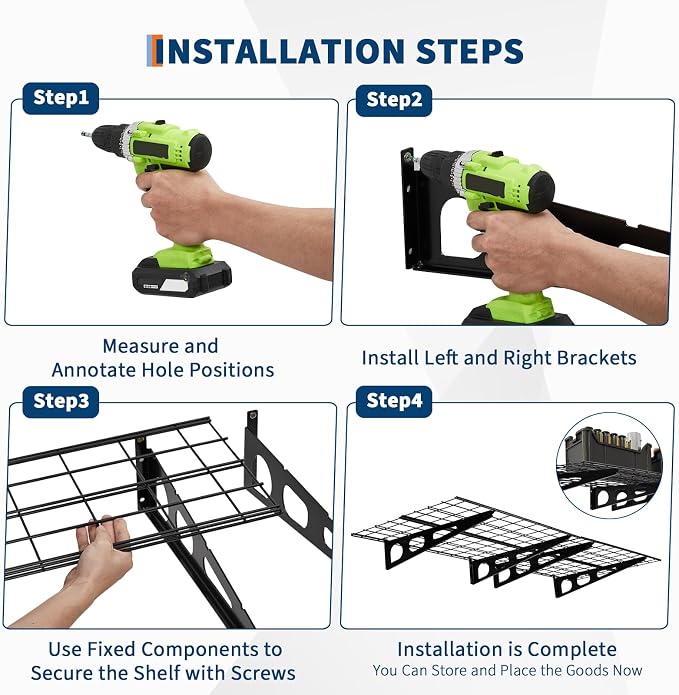 INSTALLATION STEPS

Step1

Measure and Annotate Hole Positions

Step2

Install Left and Right Brackets

Step3

Use Fixed Components to Secure the Shelf with Screws

Step4

Installation is Complete
You Can Store and Place the Goods Now