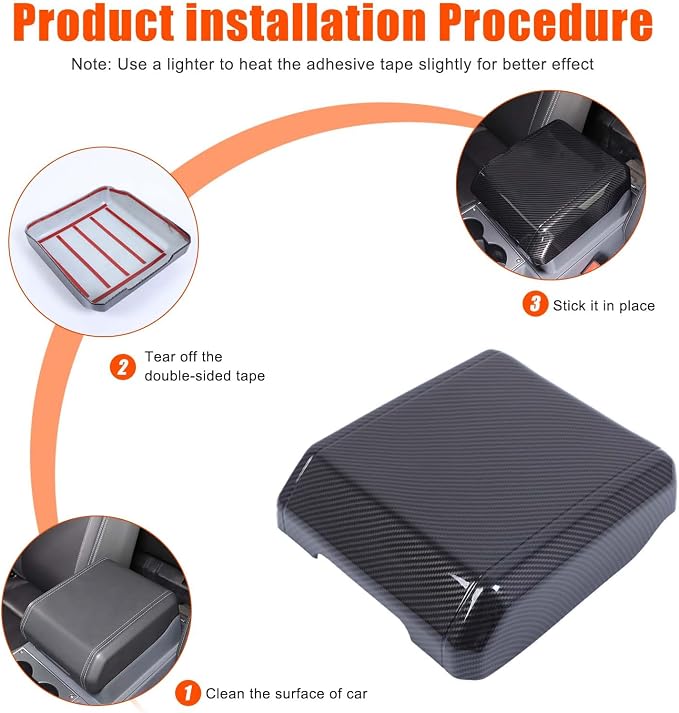 Product installation Procedure

Note: Use a lighter to heat the adhesive tape slightly for better effect

3 Stick it in place

2 Tear off the double-sided tape

1 Clean the surface of car