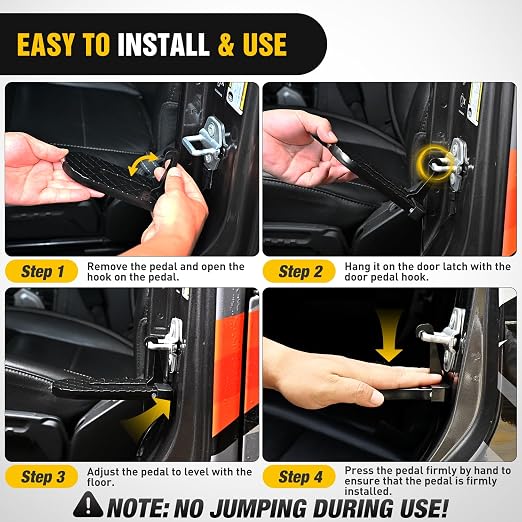 EASY TO INSTALL & USE

Step 1 Remove the pedal and open the hook on the pedal.

Step 2 Hang it on the door latch with the door pedal hook.

Step 3 Adjust the pedal to level with the floor.

Step 4 Press the pedal firmly by hand to ensure that the pedal is firmly installed.

NOTE: NO JUMPING DURING USE!