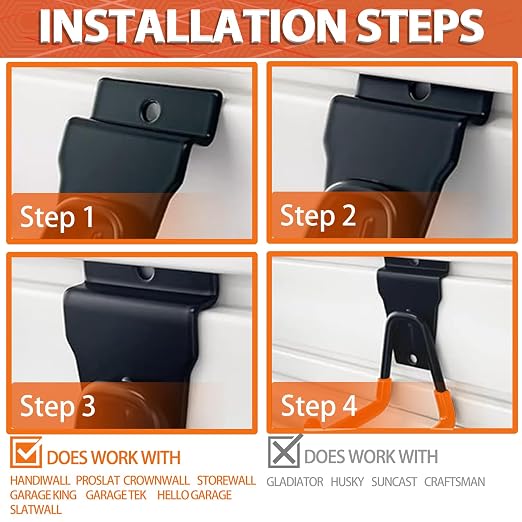 INSTALLATION STEPS

Step 1

Step 2

Step 3

Step 4

DOES WORK WITH

HANDIWALL PROSLAT CROWNWALL STOREWALL GARAGE KING GARAGE TEK HELLO GARAGE SLATWALL

DOES WORK WITH

GLADIATOR HUSKY SUNCAST CRAFTSMAN