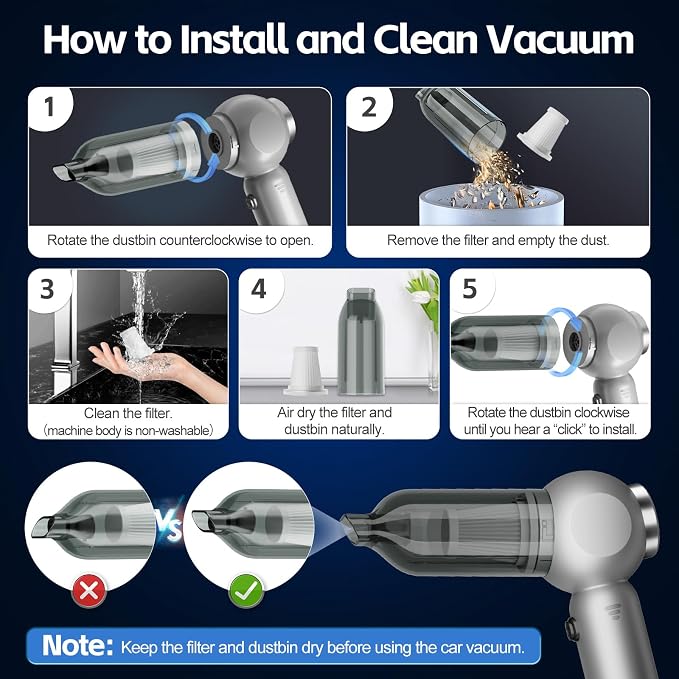 How to Install and Clean Vacuum

1
Rotate the dustbin counterclockwise to open.

2
Remove the filter and empty the dust.

3
Clean the filter.
(machine body is non-washable)

4
Air dry the filter and dustbin naturally.

5
Rotate the dustbin clockwise until you hear a "click" to install.

VS

Note: Keep the filter and dustbin dry before using the car vacuum.