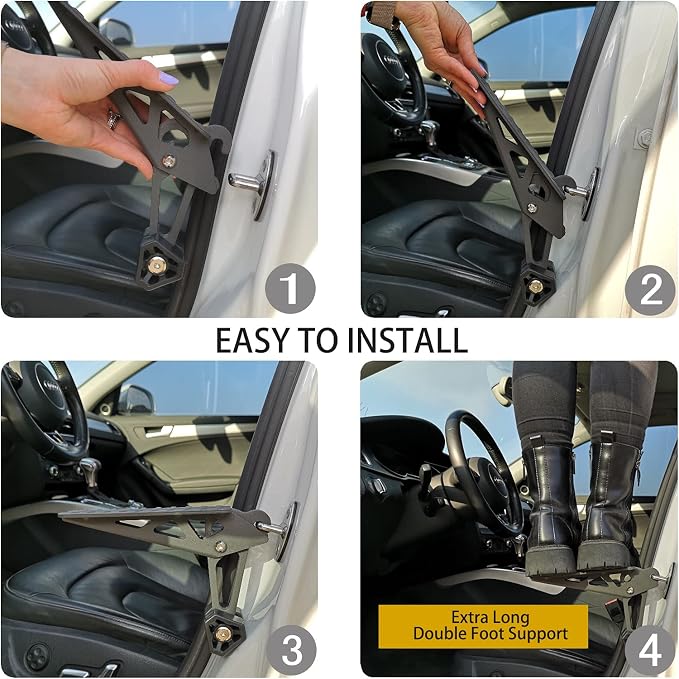 1

2

EASY TO INSTALL

3

Extra Long
Double Foot Support

4