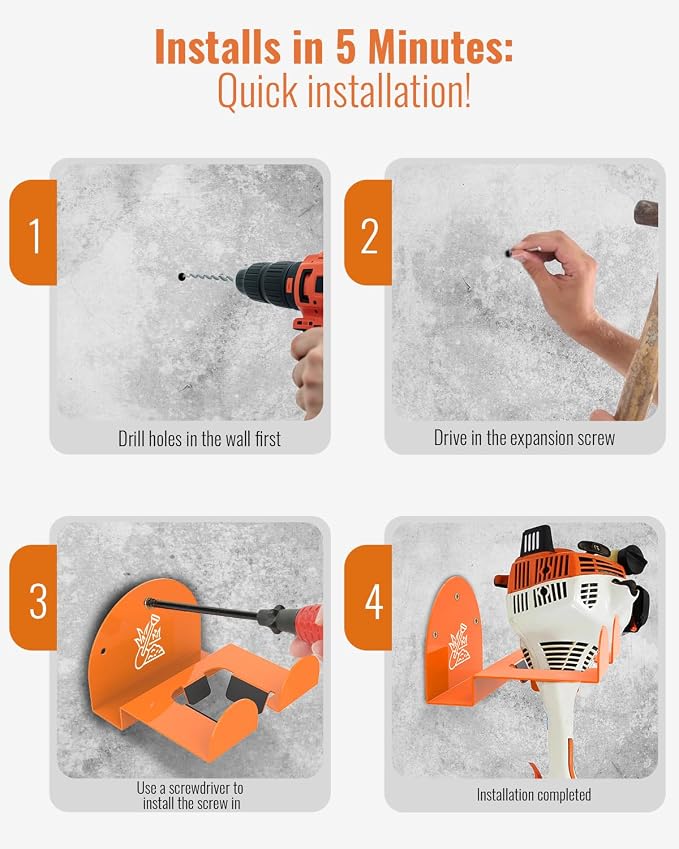 Installs in 5 Minutes:
Quick installation!

1

Drill holes in the wall first

2

Drive in the expansion screw

3

Use a screwdriver to install the screw in

4

Installation completed