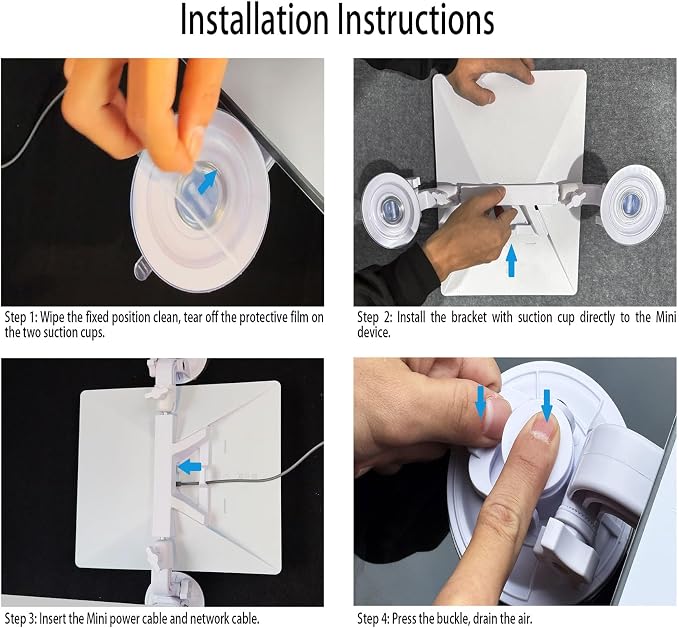 Installation Instructions

Step 1: Wipe the fixed position clean, tear off the protective film on the two suction cups.

Step 2: Install the bracket with suction cup directly to the Mini device.

Step 3: Insert the Mini power cable and network cable.

Step 4: Press the buckle, drain the air.