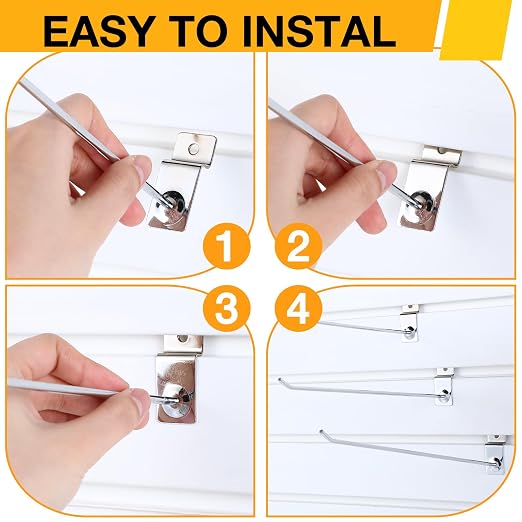 EASY TO INSTAL

1

2

3

4