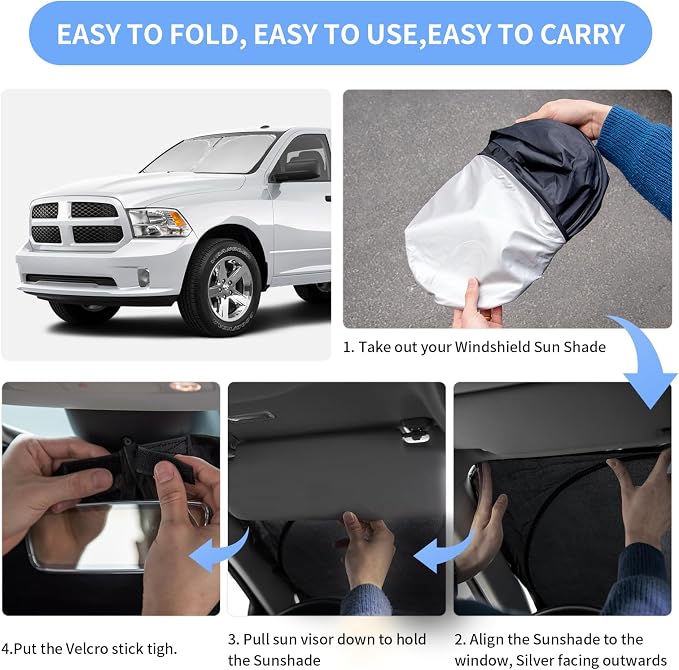 EASY TO FOLD, EASY TO USE,EASY TO CARRY

1. Take out your Windshield Sun Shade

4.Put the Velcro stick tigh.

3. Pull sun visor down to hold the Sunshade

2. Align the Sunshade to the window, Silver facing outwards