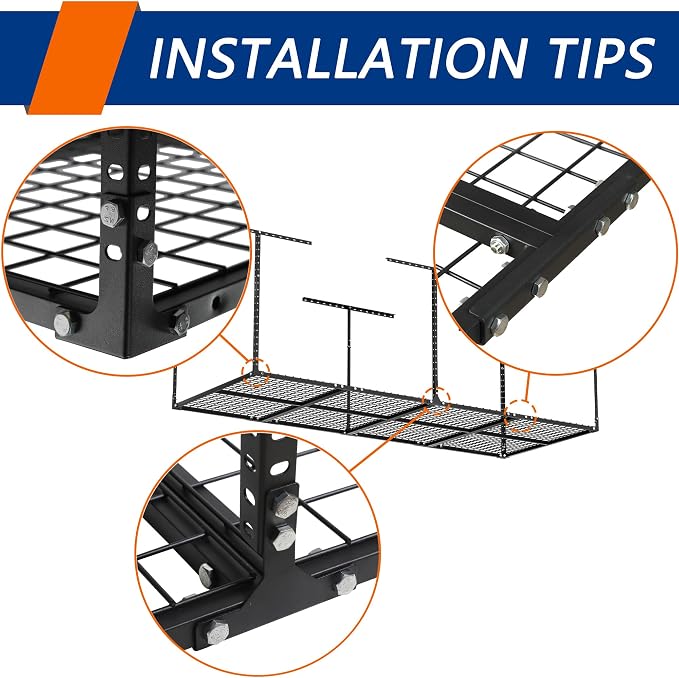 INSTALLATION TIPS