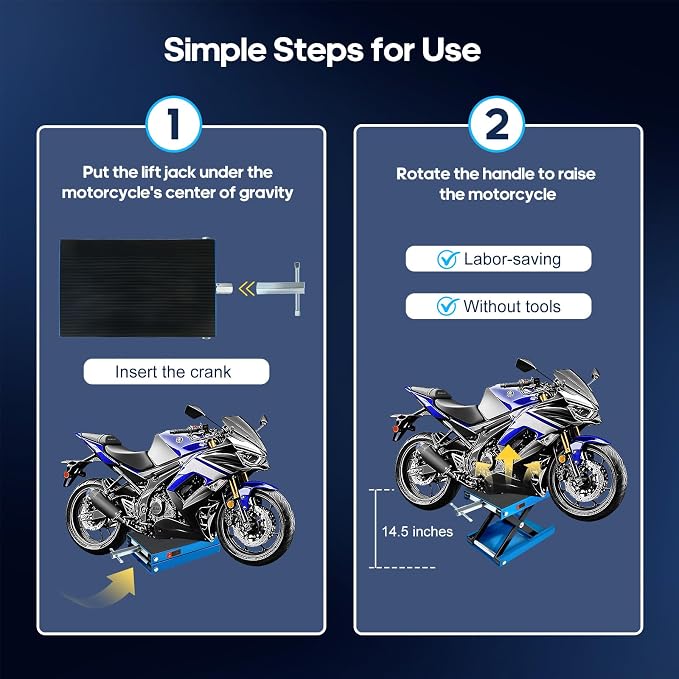 Simple Steps for Use

1

Put the lift jack under the motorcycle's center of gravity

Insert the crank

2

Rotate the handle to raise the motorcycle

Labor-saving

Without tools

14.5 inches