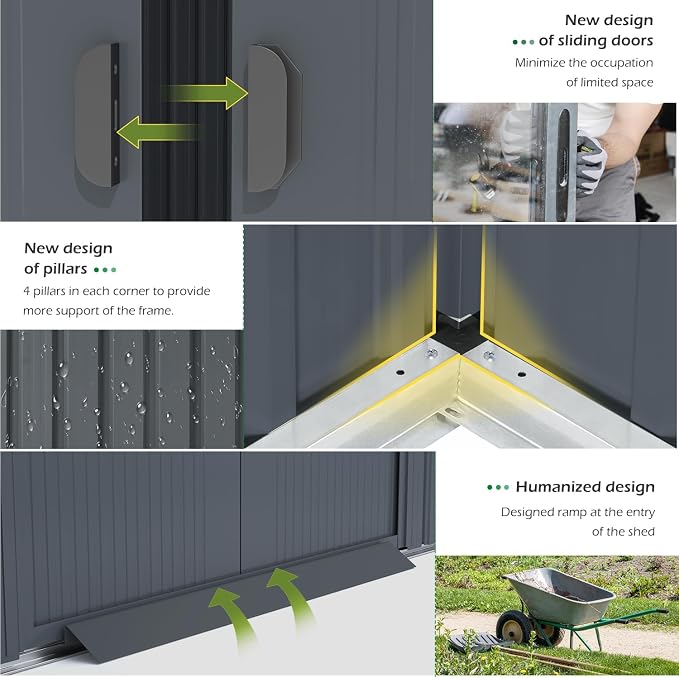 New design
of sliding doors
Minimize the occupation of limited space

New design of pillars
4 pillars in each corner to provide more support of the frame.

Humanized design
Designed ramp at the entry of the shed