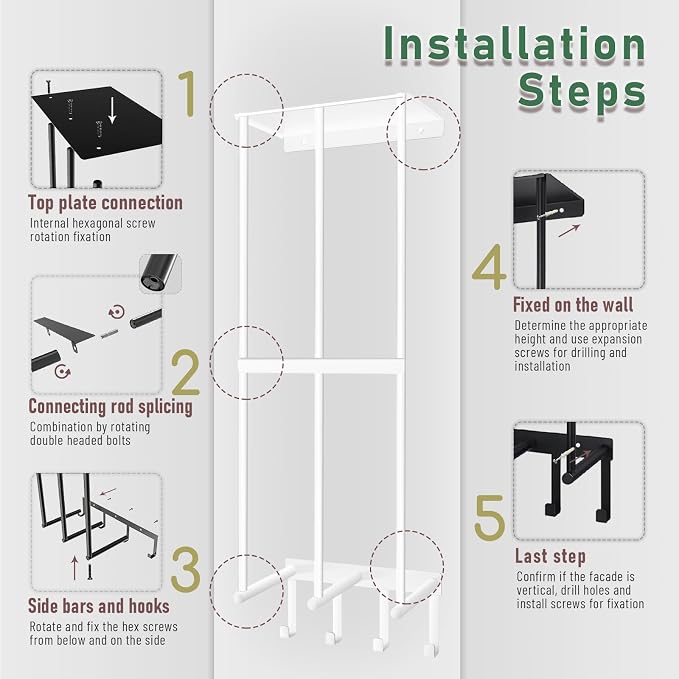 Installation Steps

1

Top plate connection
Internal hexagonal screw rotation fixation

2

Connecting rod splicing
Combination by rotating double headed bolts

3

Side bars and hooks
Rotate and fix the hex screws from below and on the side

4

Fixed on the wall
Determine the appropriate height and use expansion screws for drilling and installation

5

Last step
Confirm if the facade is vertical, drill holes and install screws for fixation