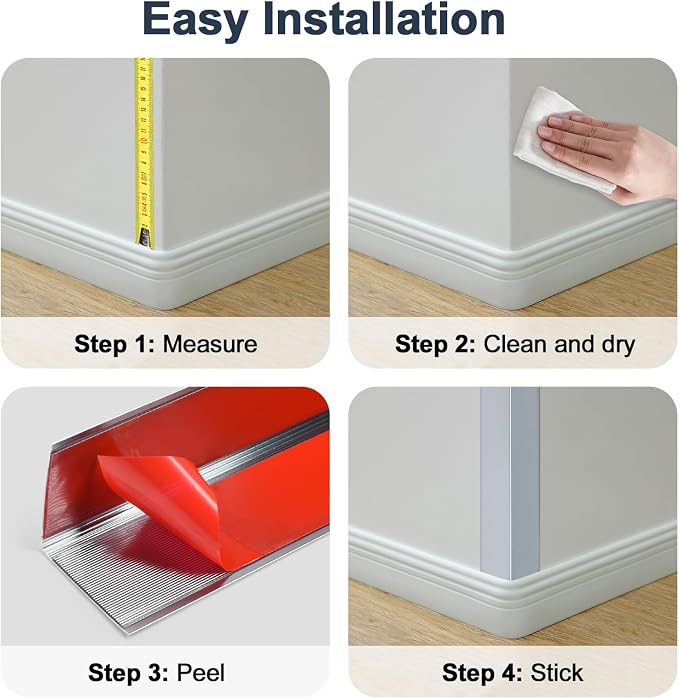 Easy Installation

Step 1: Measure

Step 2: Clean and dry

Step 3: Peel

Step 4: Stick