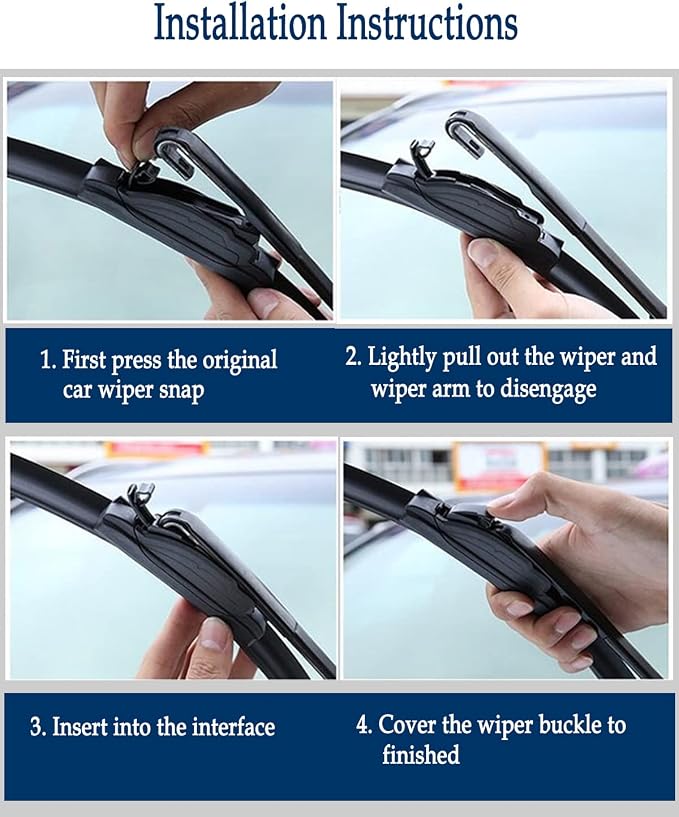 Installation Instructions

1. First press the original car wiper snap

2. Lightly pull out the wiper and wiper arm to disengage

3. Insert into the interface

4. Cover the wiper buckle to finished