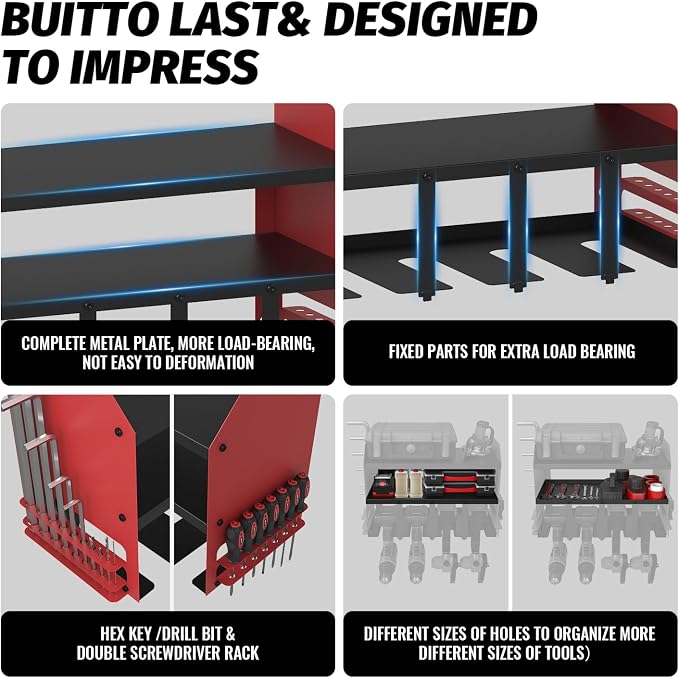 BUITTO LAST& DESIGNED TO IMPRESS

COMPLETE METAL PLATE, MORE LOAD-BEARING, NOT EASY TO DEFORMATION

FIXED PARTS FOR EXTRA LOAD BEARING

HEX KEY /DRILL BIT & DOUBLE SCREWDRIVER RACK

DIFFERENT SIZES OF HOLES TO ORGANIZE MORE DIFFERENT SIZES OF TOOLS)